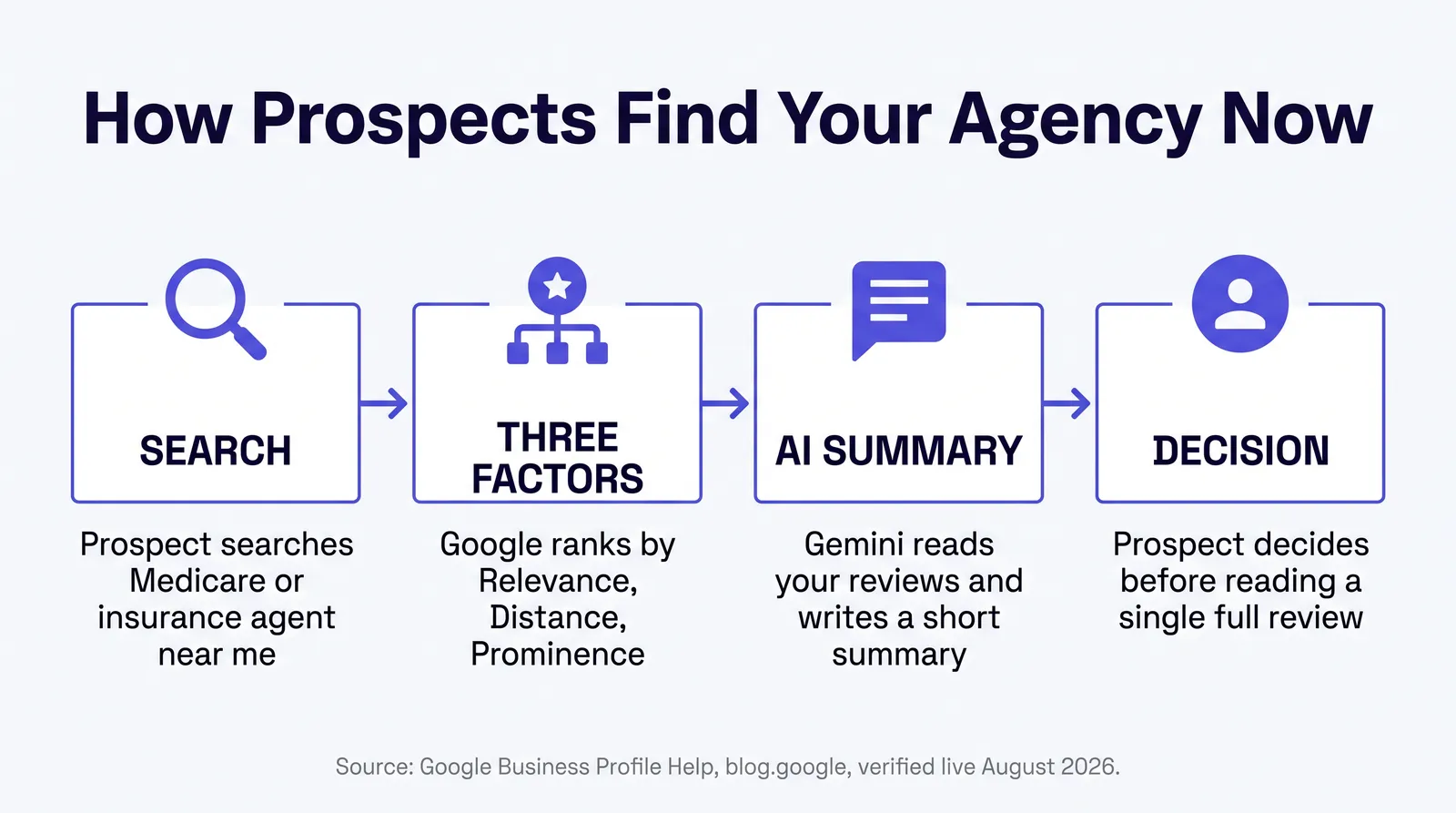 How Prospects Find Your Agency Now

SEARCH

Prospect searches Medicare or insurance agent near me

THREE FACTORS

Google ranks by Relevance, Distance, Prominence

AI SUMMARY

Gemini reads your reviews and writes a short summary

DECISION

Prospect decides before reading a single full review

Source: Google Business Profile Help, blog.google, verified live August 2026.